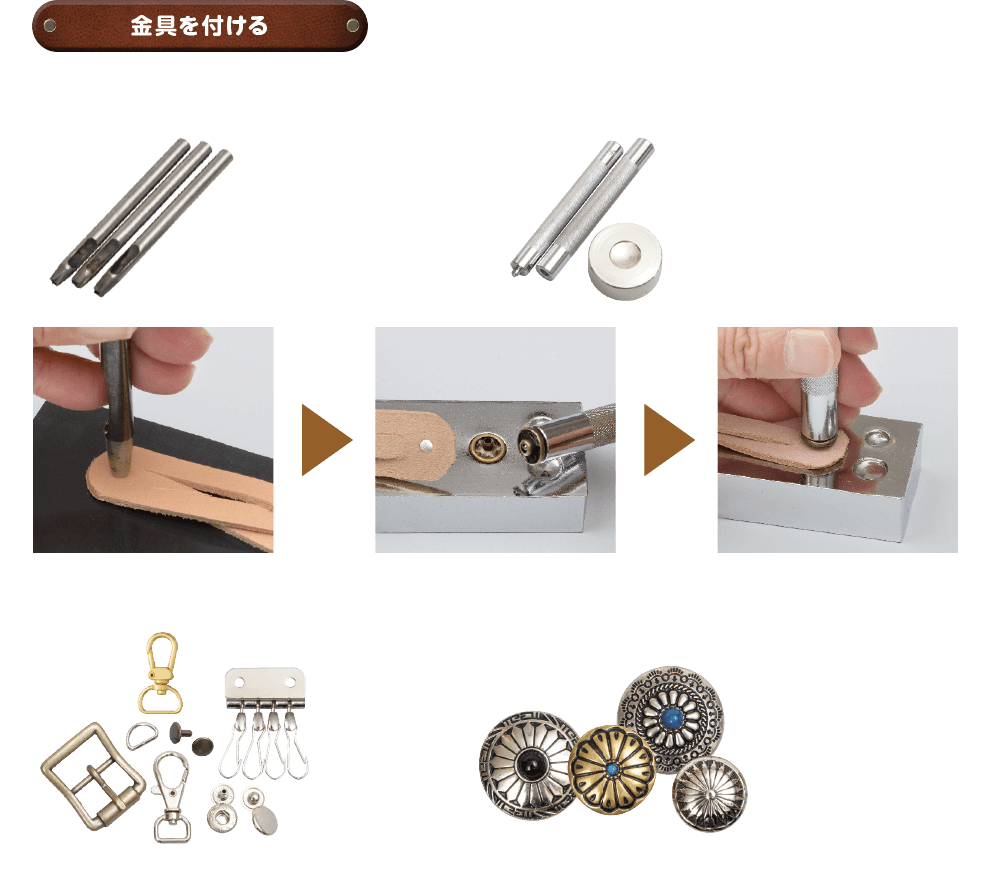 金具を付ける